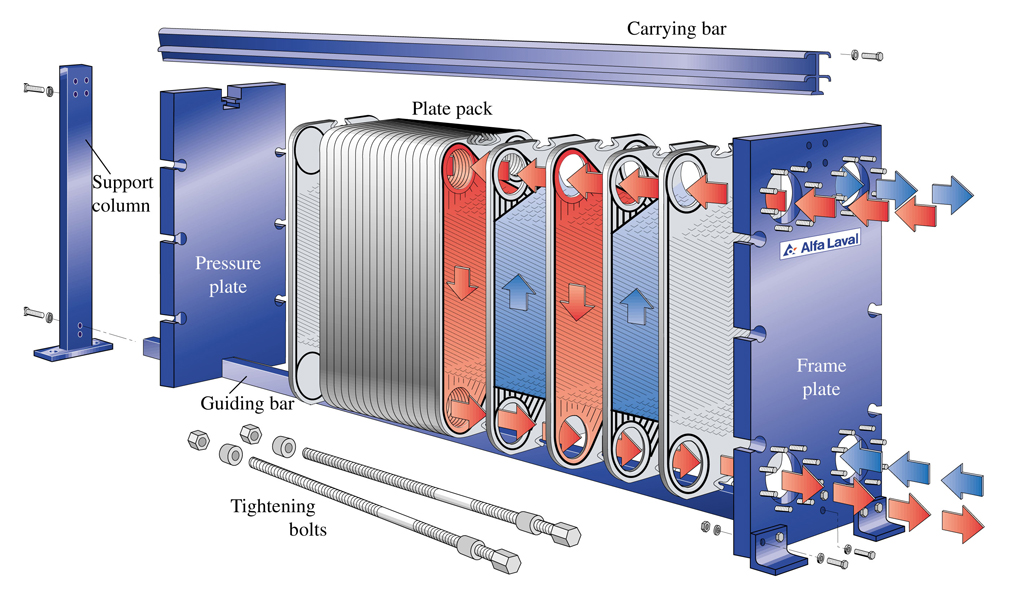 Carrying bar

Plate pack

Support column

Pressure plate

Alfa Laval

Frame plate

Guiding bar

Tightening bolts